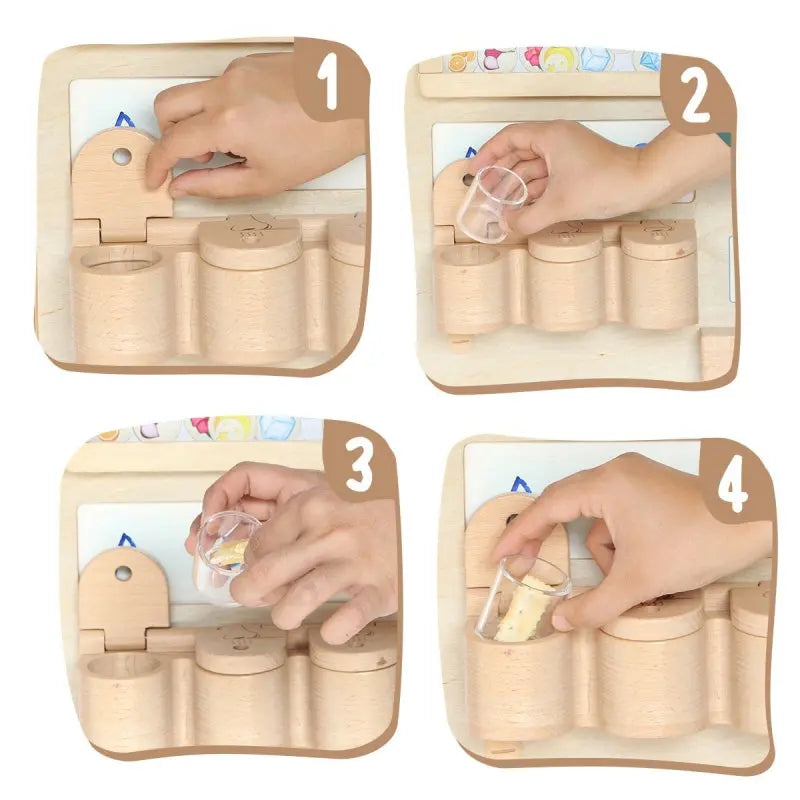 1

2

3

4